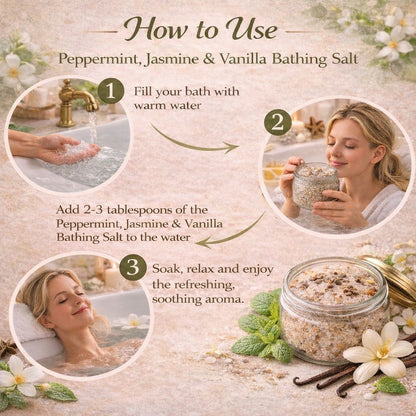 How to Use

Peppermint, Jasmine & Vanilla Bathing Salt

1 Fill your bath with warm water

2

Add 2-3 tablespoons of the Peppermint, Jasmine & Vanilla Bathing Salt to the water

3 Soak, relax and enjoy the refreshing, soothing aroma.