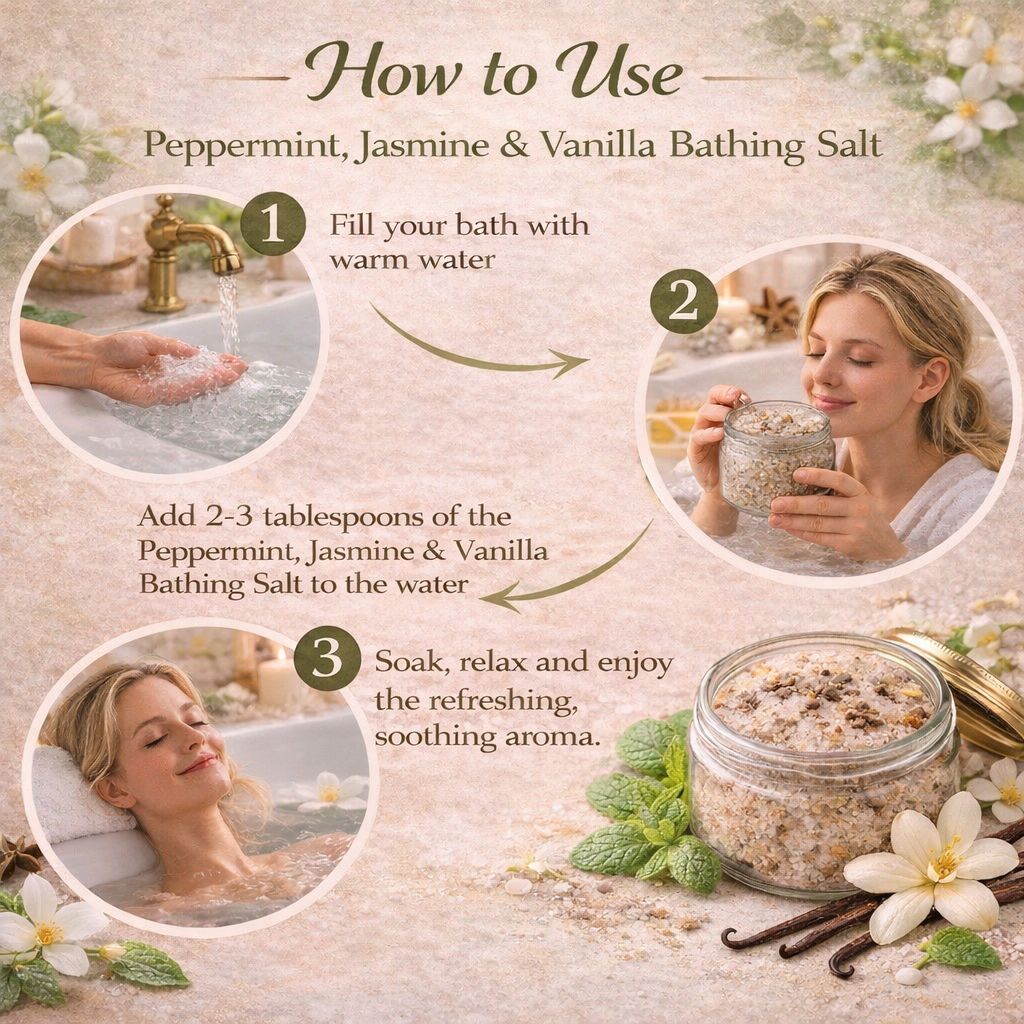 How to Use

Peppermint, Jasmine & Vanilla Bathing Salt

1 Fill your bath with warm water

2

Add 2-3 tablespoons of the Peppermint, Jasmine & Vanilla Bathing Salt to the water

3 Soak, relax and enjoy the refreshing, soothing aroma.