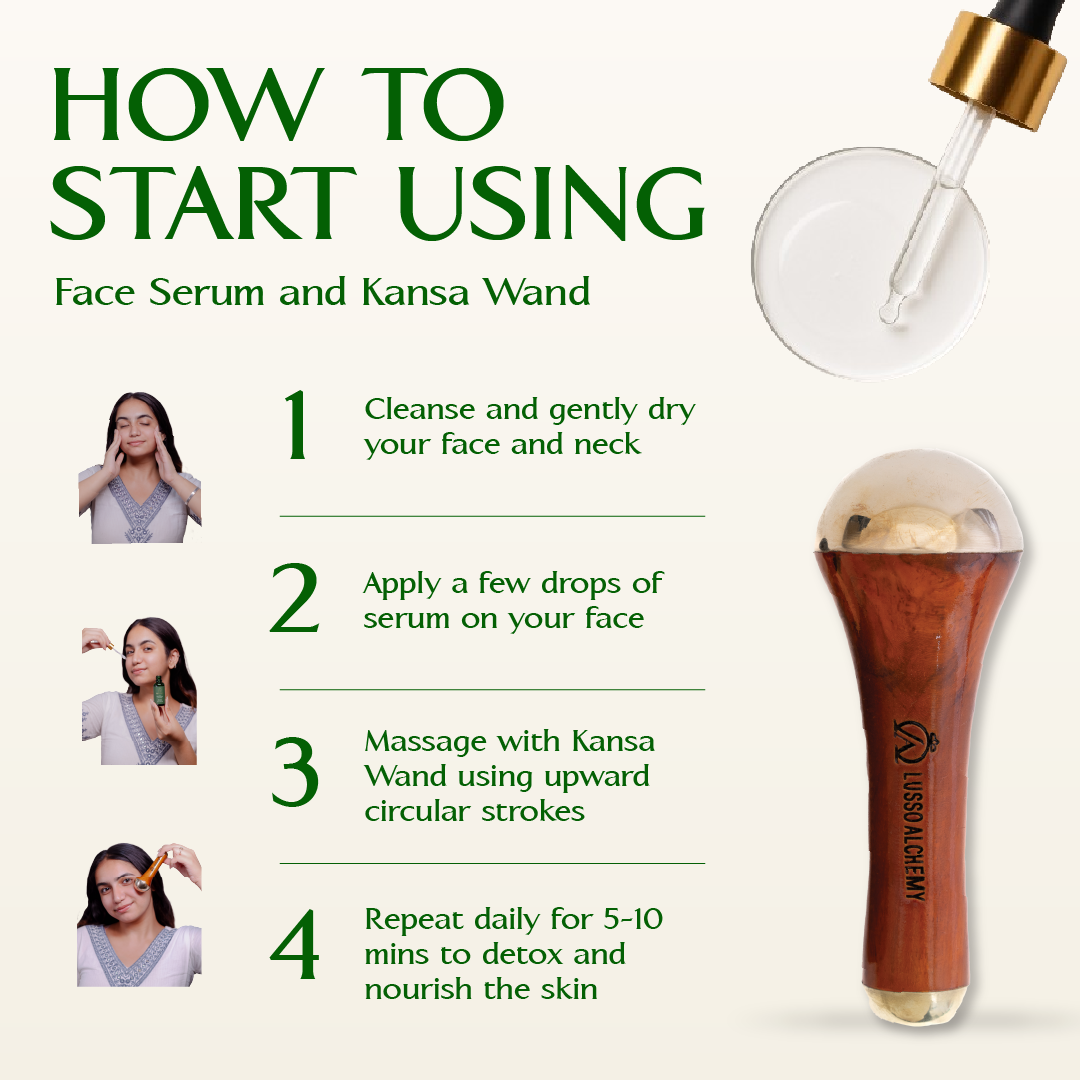 HOW TO START USING

Face Serum and Kansa Wand

1 Cleanse and gently dry your face and neck

2 Apply a few drops of serum on your face

3 Massage with Kansa Wand using upward circular strokes

4 Repeat daily for 5-10 mins to detox and nourish the skin

LUSSO ALCHEMY